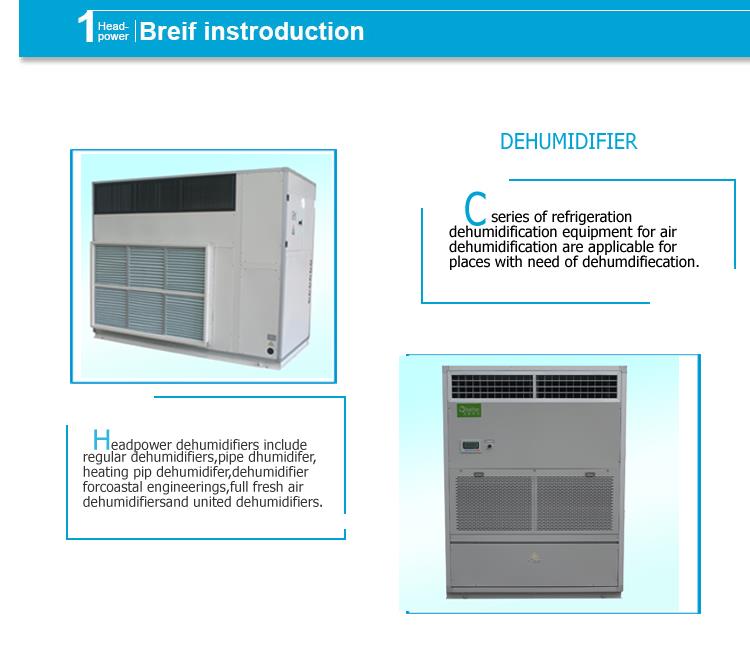 1 Head-power Breif instroduction

DEHUMIDIFIER

C series of refrigeration dehumidification equipment for air dehumidification are applicable for places with need of dehumdifiecation.

Headpower dehumidifiers include regular dehumidifiers,pipe dhumidifer, heating pip dehumidifer,dehumidifier forcoastal engineerings,full fresh air dehumidifiersand united dehumidifiers.